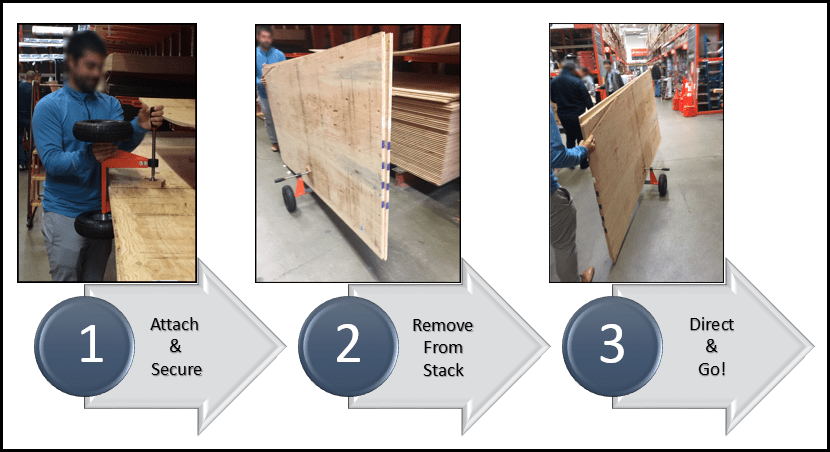 1

Attach & Secure

2

Remove From Stack

3

Direct & Go!